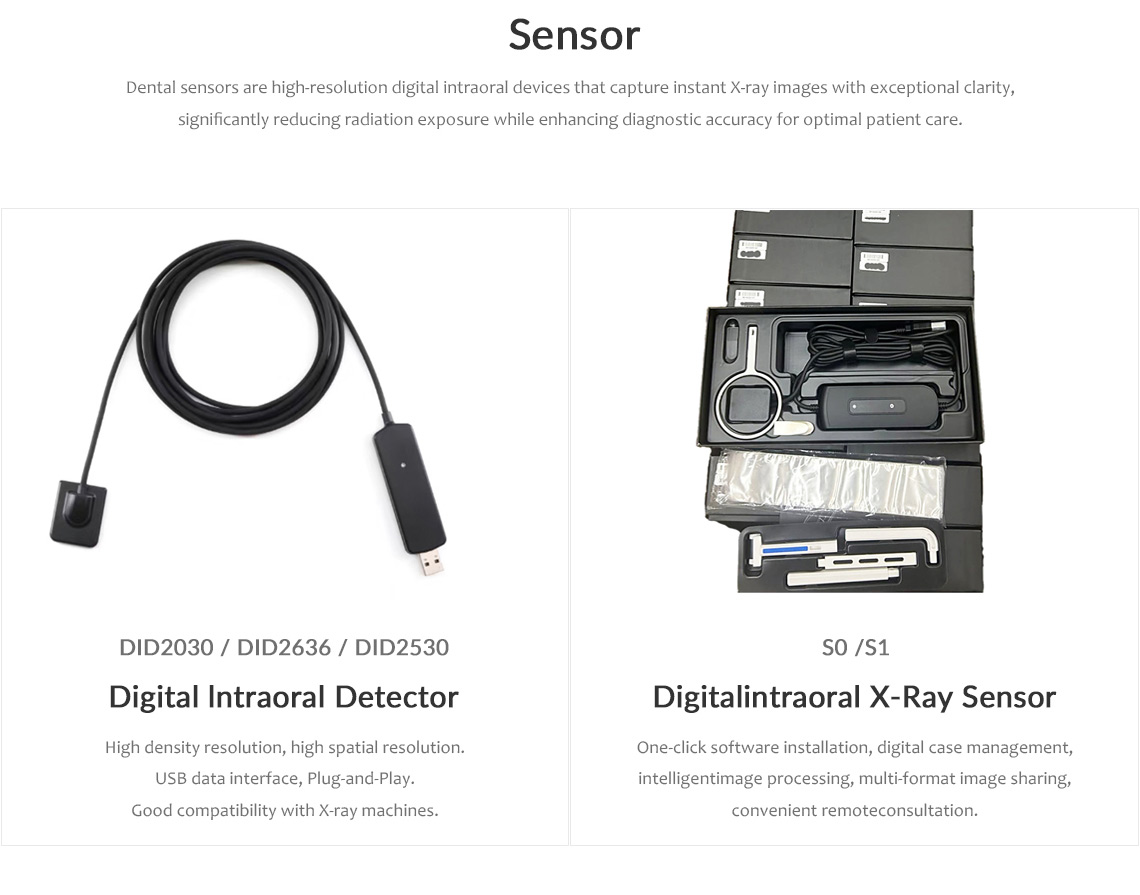 Sensor

Dental sensors are high-resolution digital intraoral devices that capture instant X-ray images with exceptional clarity, significantly reducing radiation exposure while enhancing diagnostic accuracy for optimal patient care.

DID2030 / DID2636 / DID2530

Digital Intraoral Detector

High density resolution, high spatial resolution.
USB data interface, Plug-and-Play.
Good compatibility with X-ray machines.

S0 /S1

Digitalintraoral X-Ray Sensor

One-click software installation, digital case management, intelligentimage processing, multi-format image sharing, convenient remoteconsultation.